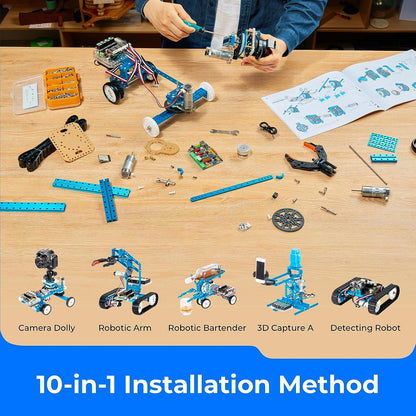 Camera Dolly

Robotic Arm

Robotic Bartender

3D Capture A

Detecting Robot

10-in-1 Installation Method