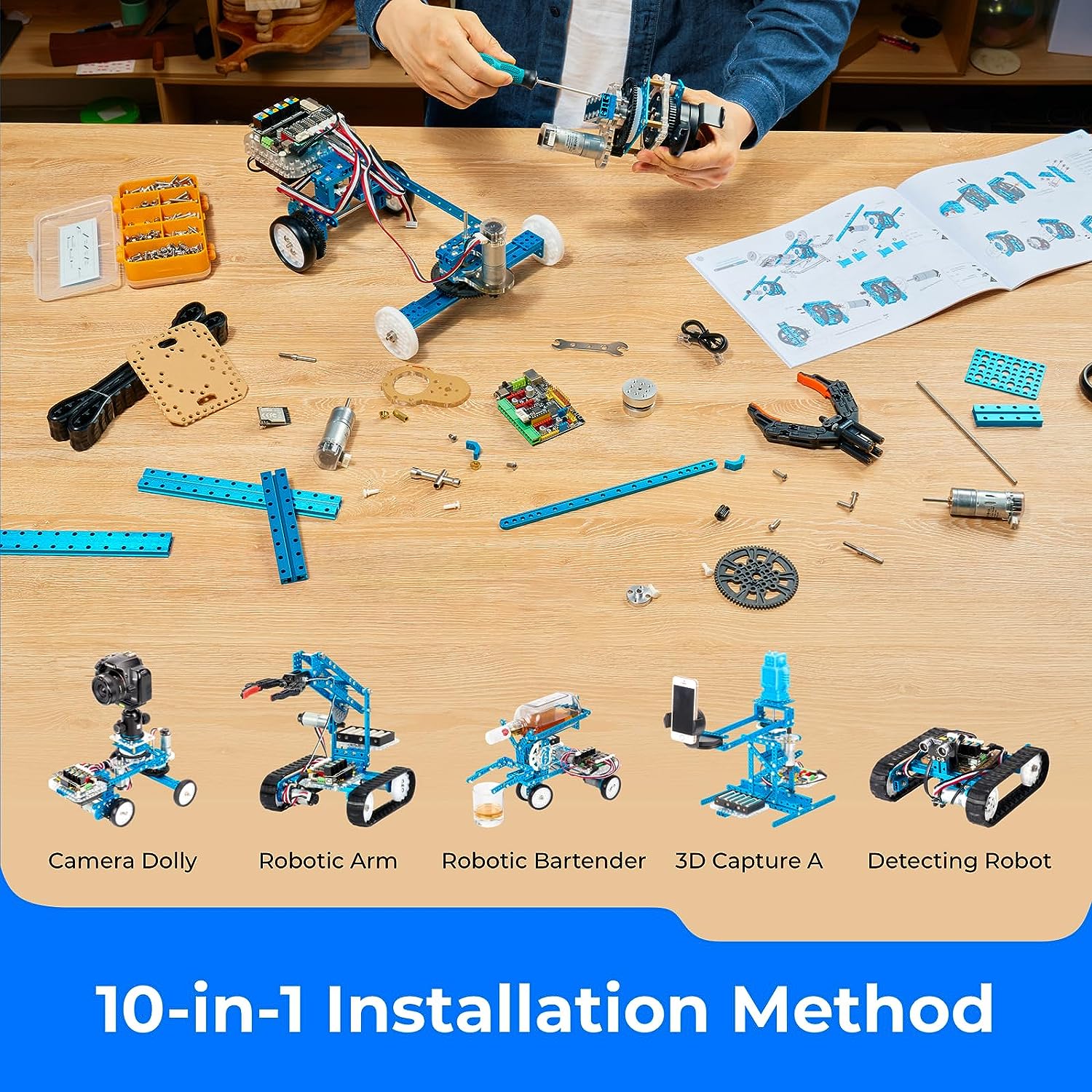 Camera Dolly

Robotic Arm

Robotic Bartender

3D Capture A

Detecting Robot

10-in-1 Installation Method