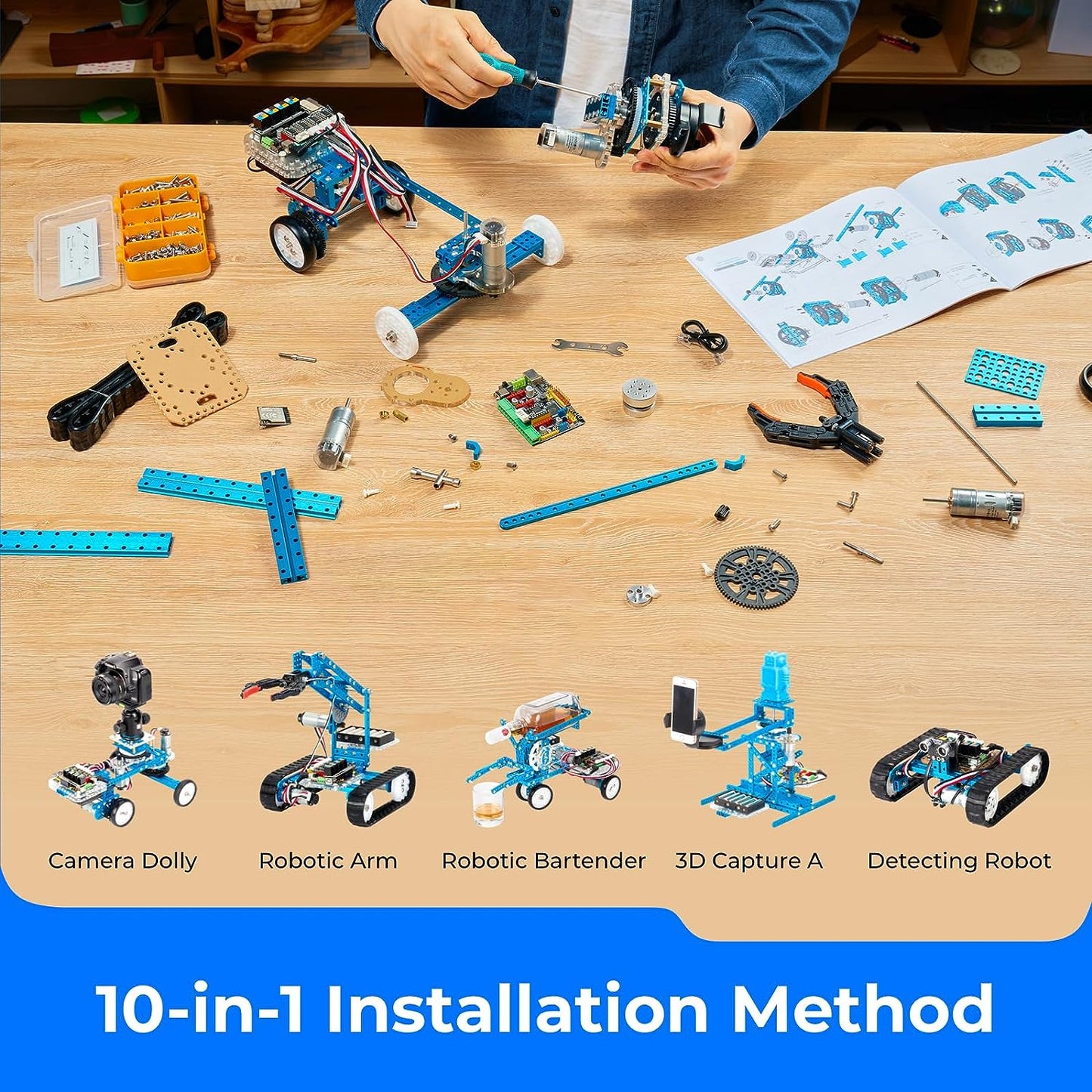 Camera Dolly

Robotic Arm

Robotic Bartender

3D Capture A

Detecting Robot

10-in-1 Installation Method